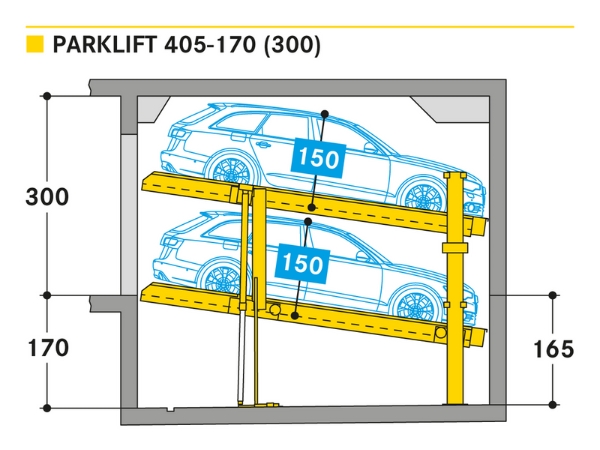 PARKLIFT 405-170 (300)

300

150

150

170

165